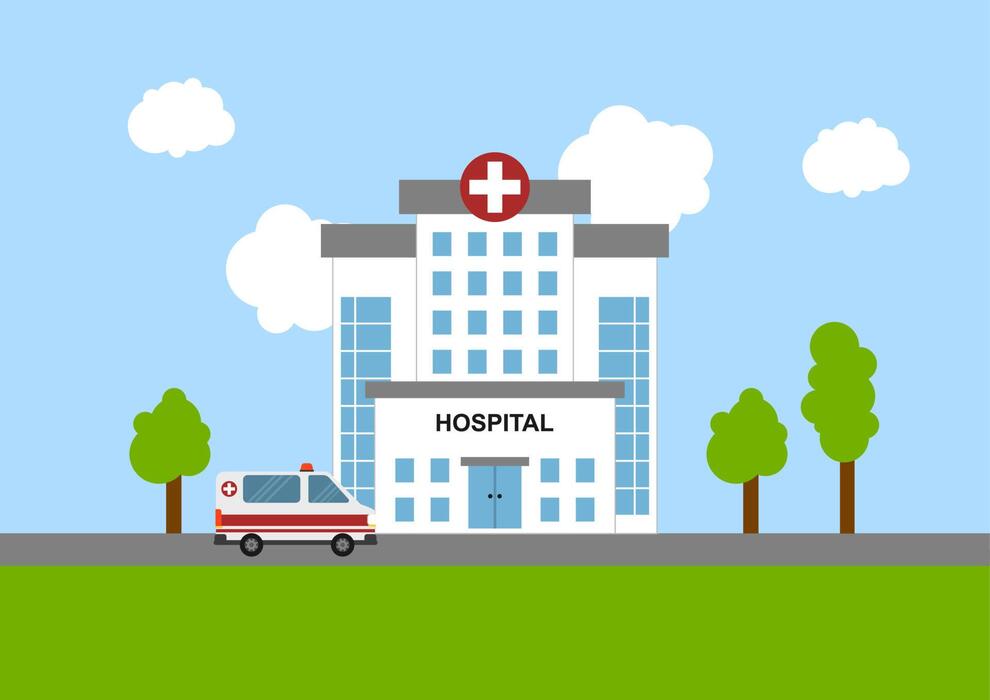 HOSPITAL